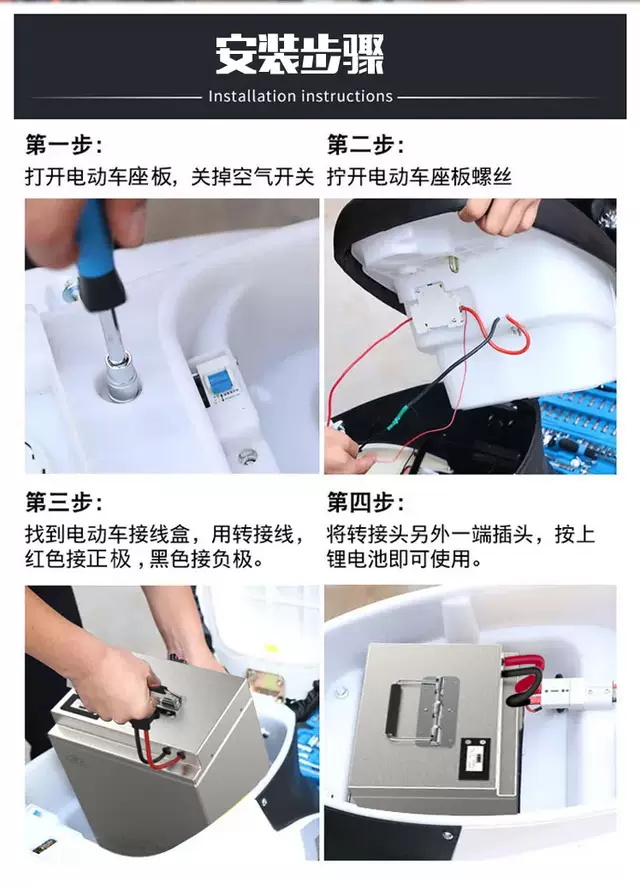 安装步骤

Installation instructions

第一步：
打开电动车座板，关掉空气开关

第二步：
拧开电动车座板螺丝

第三步：
找到电动车接线盒，用转接线，红色接正极，黑色接负极。

第四步：
将转接头另外一端插头，按上锂电池即可使用。